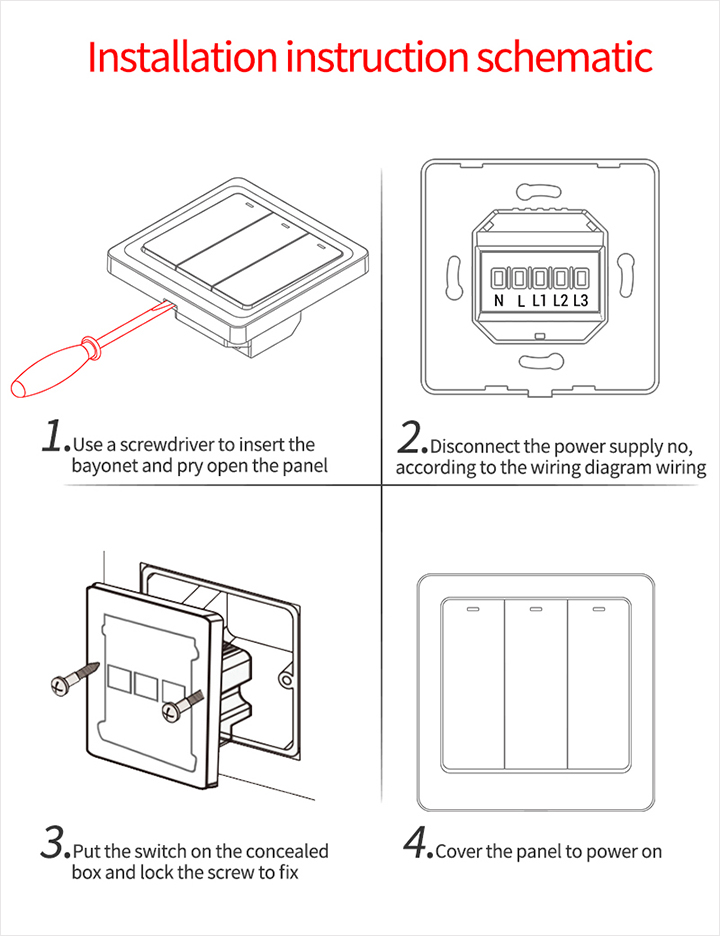 Installation instruction schematic

N L L1 L2 L3

1. Use a screwdriver to insert the bayonet and pry open the panel

2. Disconnect the power supply no, according to the wiring diagram wiring

3. Put the switch on the concealed box and lock the screw to fix

4. Cover the panel to power on